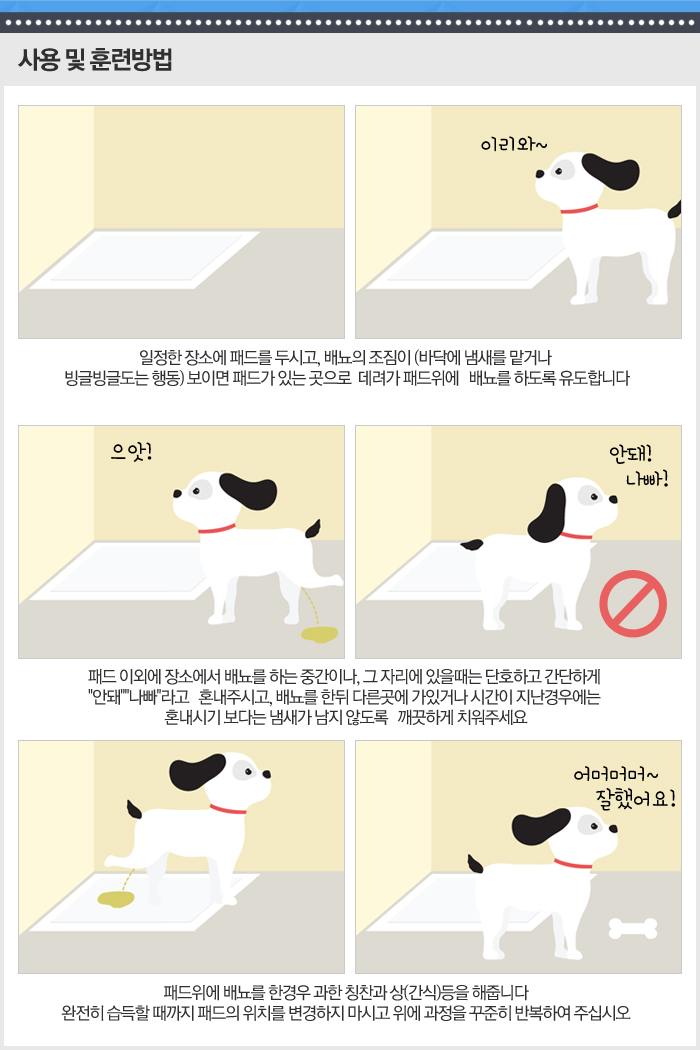 사용 및 훈련방법

이리와~

일정한 장소에 패드를 두시고, 배뇨의 조짐이 (바닥에 냄새를 맡거나 빙글빙글도는 행동) 보이면 패드가 있는 곳으로 데려가 패드위에 배뇨를 하도록 유도합니다

으앗!

안돼! 나빠!

패드 이외에 장소에서 배뇨를 하는 중간이나, 그 자리에 있을때는 단호하고 간단하게 "안돼""나빠"라고 혼내주시고, 배뇨를 한뒤 다른곳에 가있거나 시간이 지난경우에는 혼내시기 보다는 냄새가 남지 않도록 깨끗하게 치워주세요

어머머머~ 잘했어요!

패드위에 배뇨를 한경우 과한 칭찬과 상(간식)등을 해줍니다 완전히 습득할 때까지 패드의 위치를 변경하지 마시고 위에 과정을 꾸준히 반복하여 주십시오